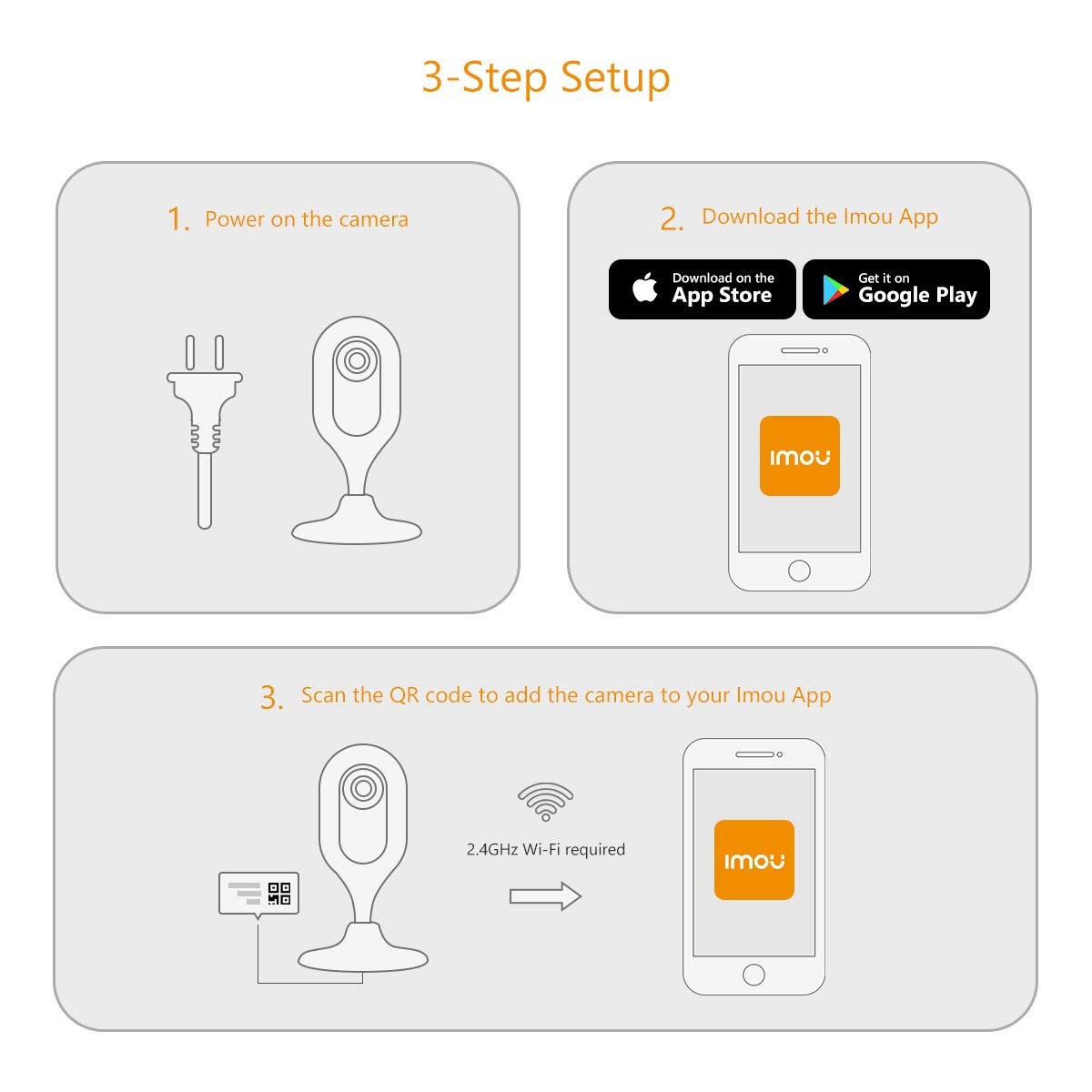 3-Step Setup

1. Power on the camera

2. Download the Imou App

Download on the
App Store

Get it on
Google Play

imou

3. Scan the QR code to add the camera to your Imou App

2.4GHz Wi-Fi required

imou